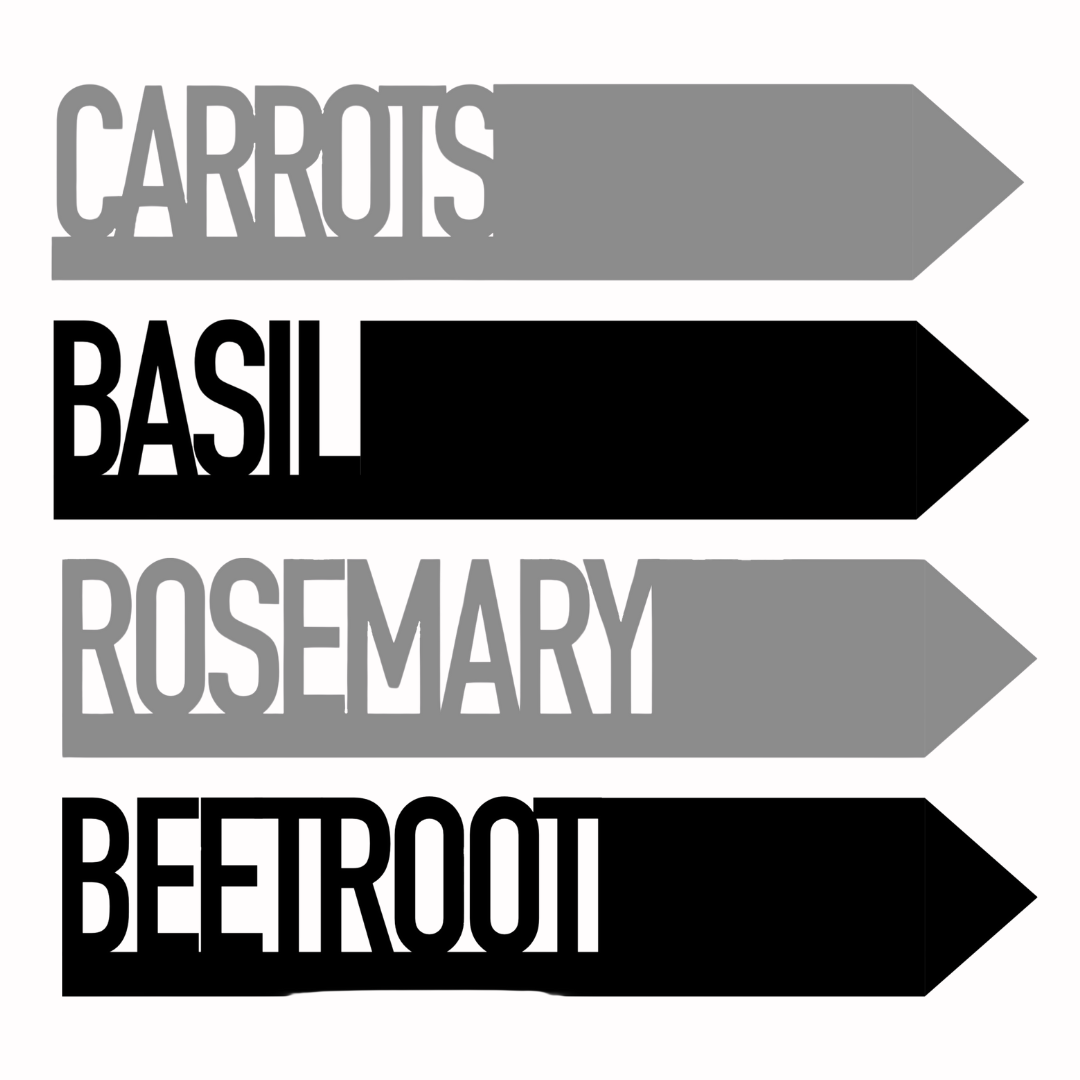 CARROTS

BASIL

ROSEMARY

BEETROOT